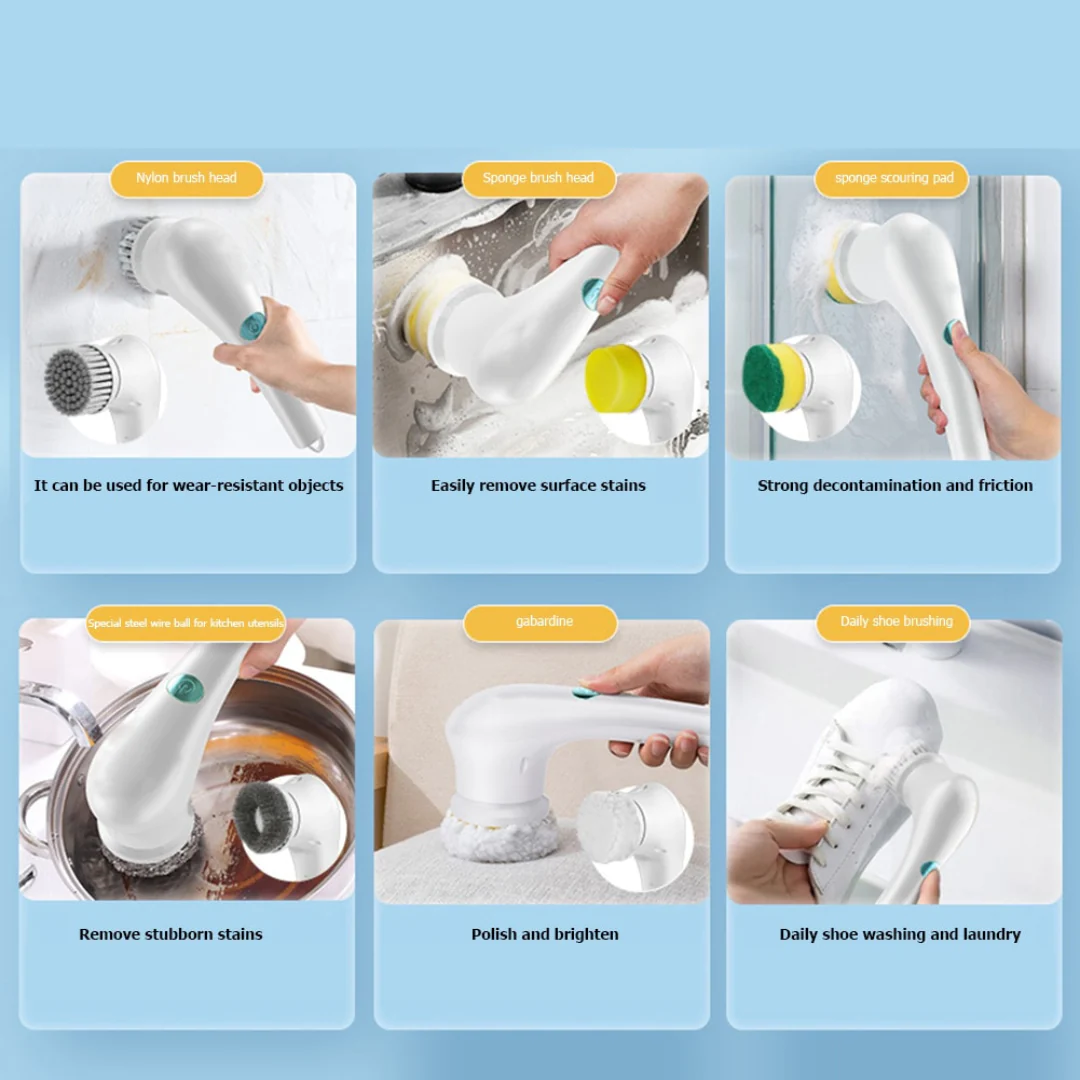 Nylon brush head

It can be used for wear-resistant objects

Sponge brush head

Easily remove surface stains

sponge scouring pad

Strong decontamination and friction

Special steel wire ball for kitchen utensils

Remove stubborn stains

gabardine

Polish and brighten

Daily shoe brushing

Daily shoe washing and laundry